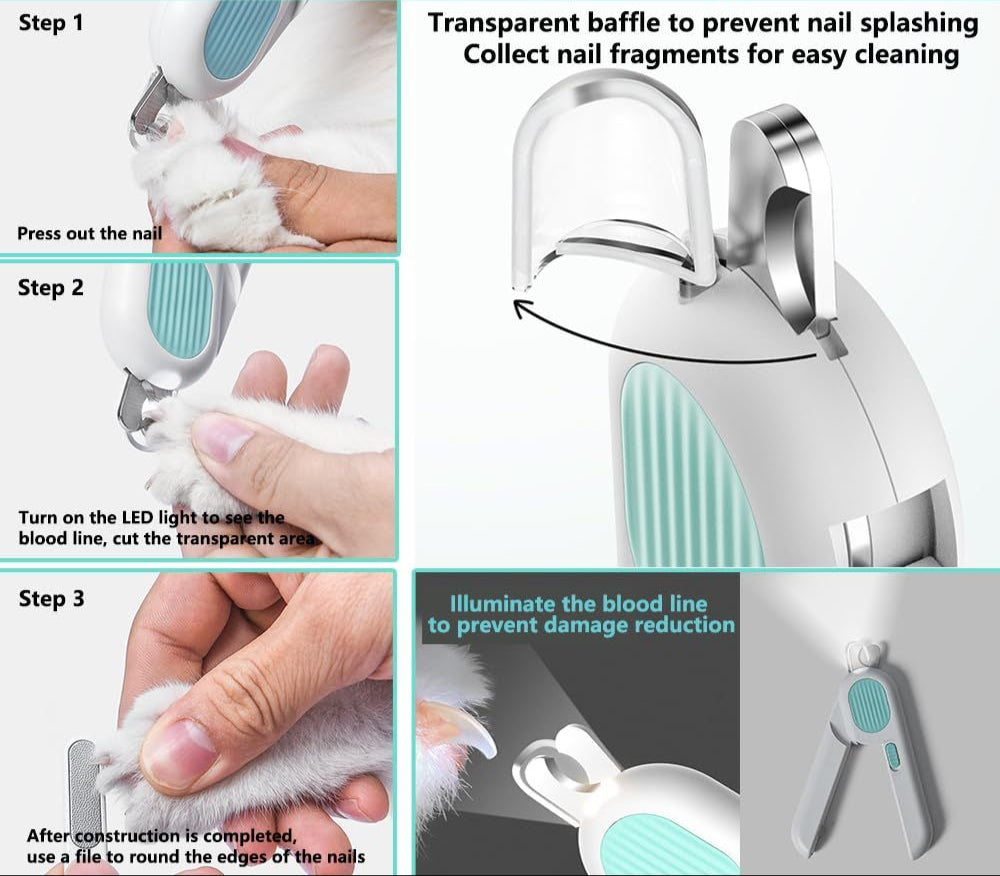 Step 1

Press out the nail

Step 2

Turn on the LED light to see the blood line, cut the transparent area

Step 3

After construction is completed, use a file to round the edges of the nails

Transparent baffle to prevent nail splashing
Collect nail fragments for easy cleaning

Illuminate the blood line to prevent damage reduction